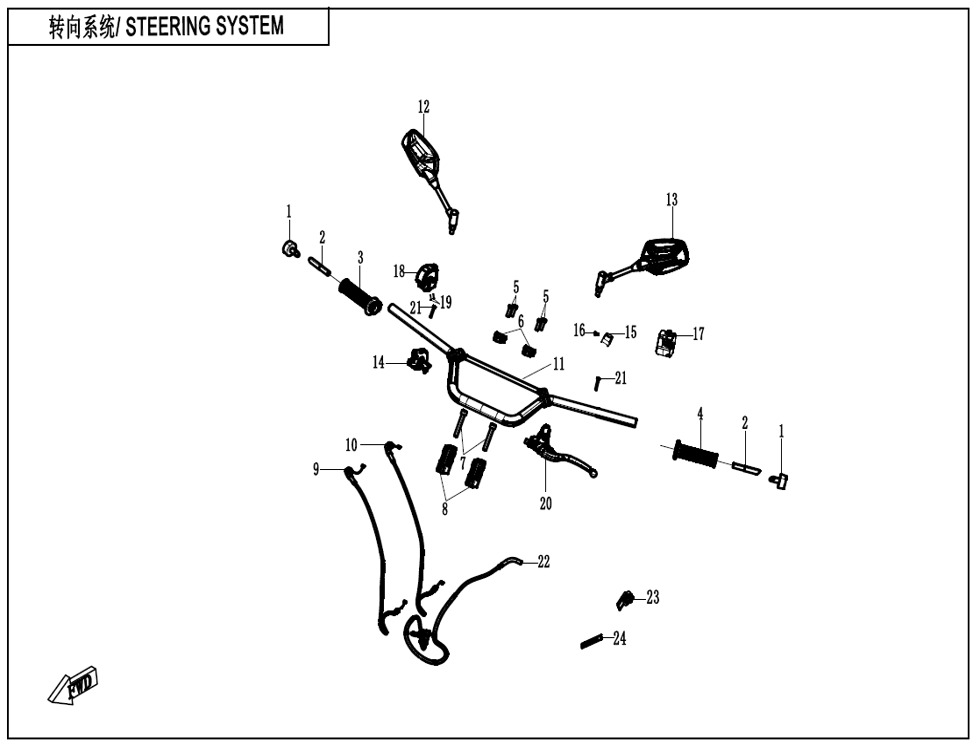 转向系统/ STEERING SYSTEM

12
13
1
2
3
18
19
21
5
5
6
16
15
17
14
11
21
4
2
1
10
9
7
8
20
22
23
24
FWD